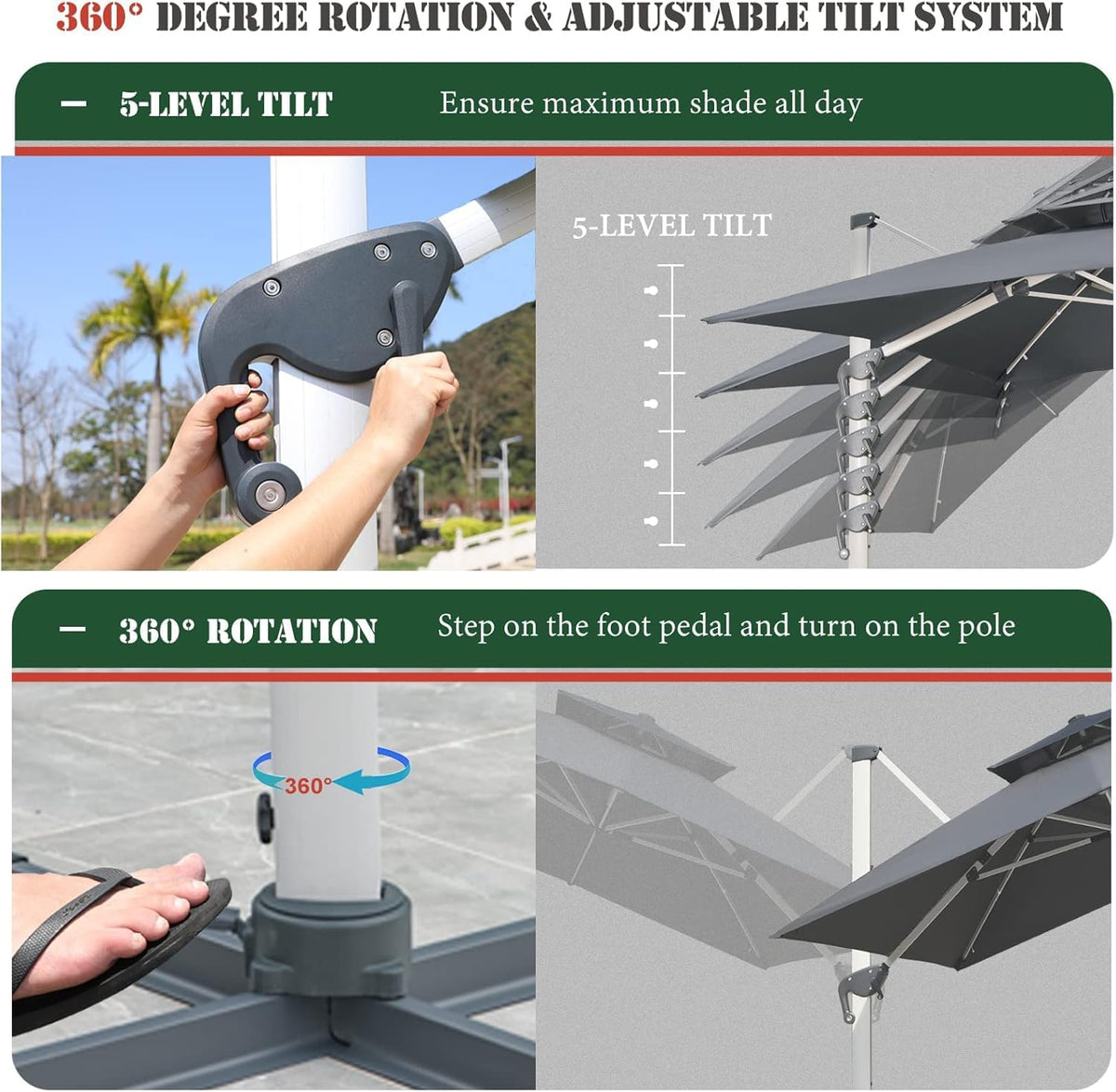 360° DEGREE ROTATION & ADJUSTABLE TILT SYSTEM

— 5-LEVEL TILT Ensure maximum shade all day

5-LEVEL TILT

— 360° ROTATION Step on the foot pedal and turn on the pole

360°