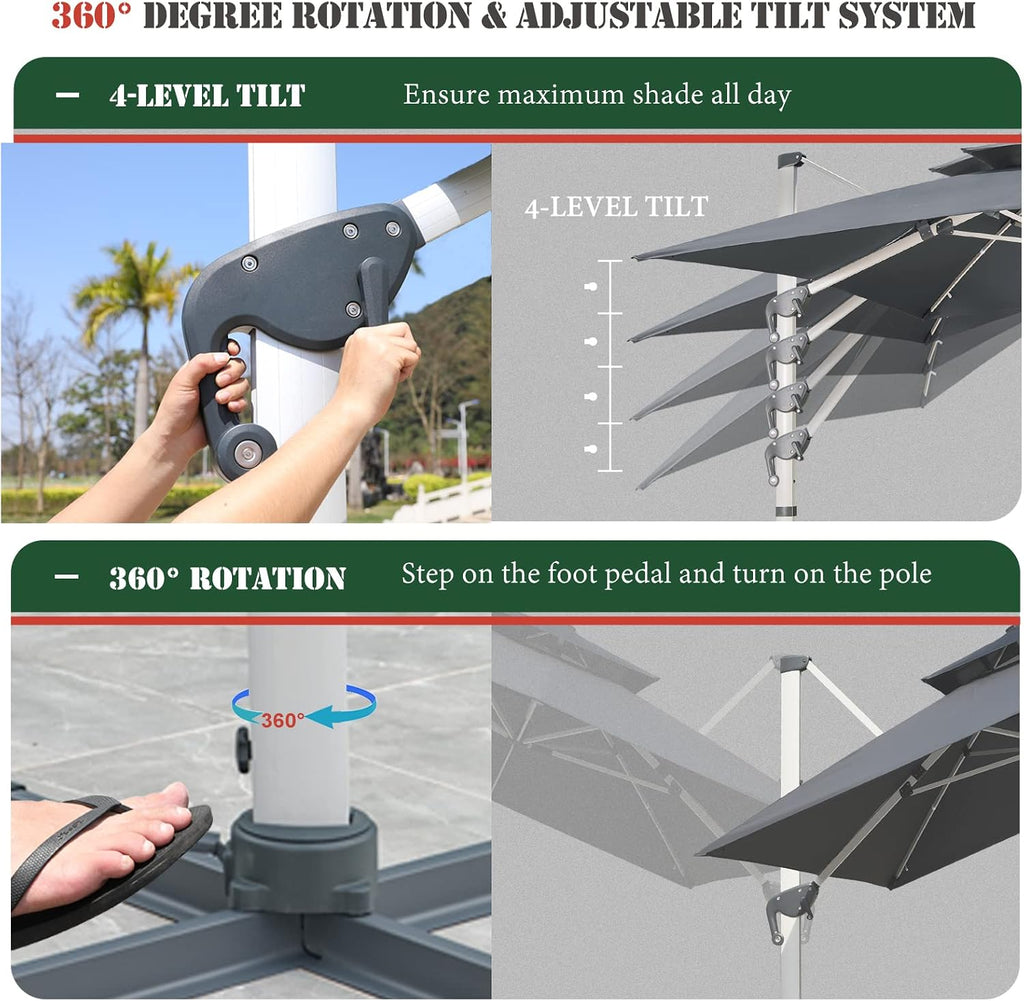 360° DEGREE ROTATION & ADJUSTABLE TILT SYSTEM

— 4-LEVEL TILT Ensure maximum shade all day

4-LEVEL TILT

— 360° ROTATION Step on the foot pedal and turn on the pole

360°