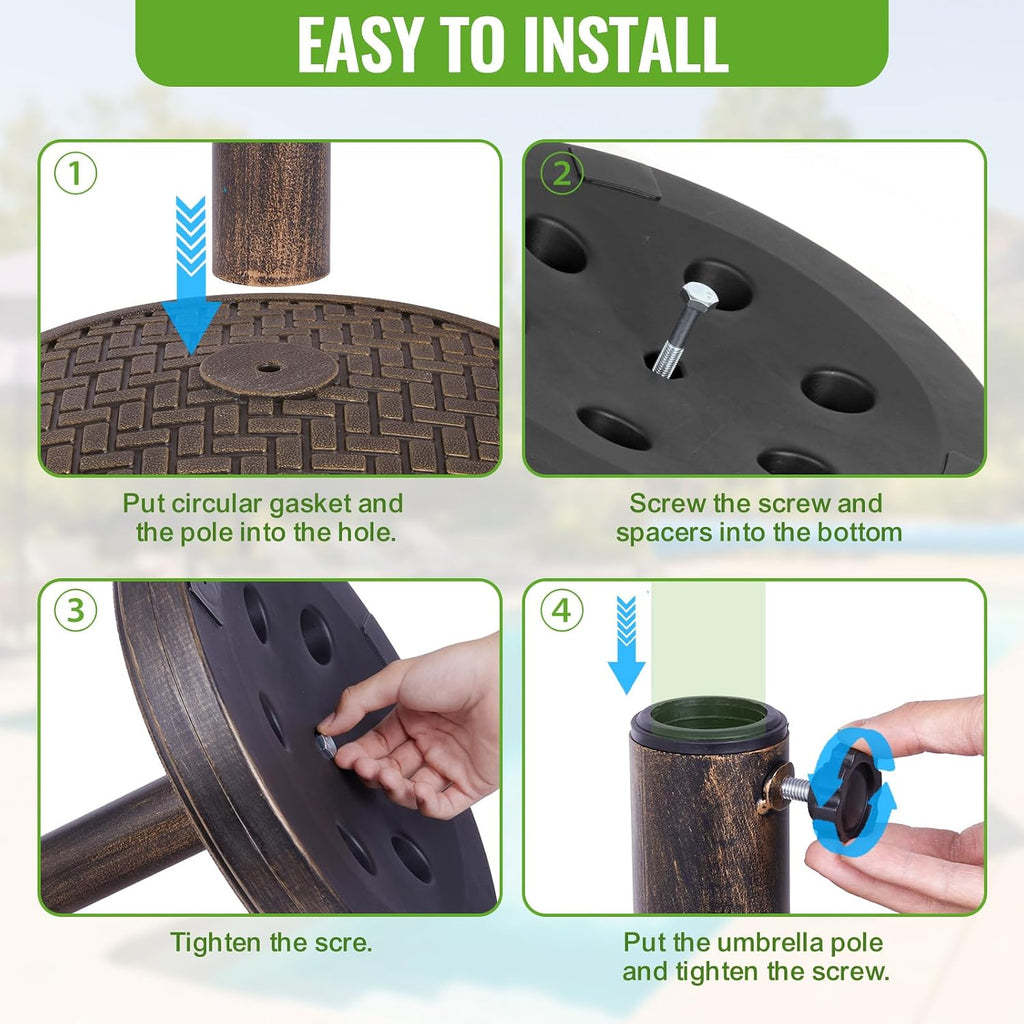 EASY TO INSTALL

1

Put circular gasket and the pole into the hole.

2

Screw the screw and spacers into the bottom

3

Tighten the scre.

4

Put the umbrella pole and tighten the screw.