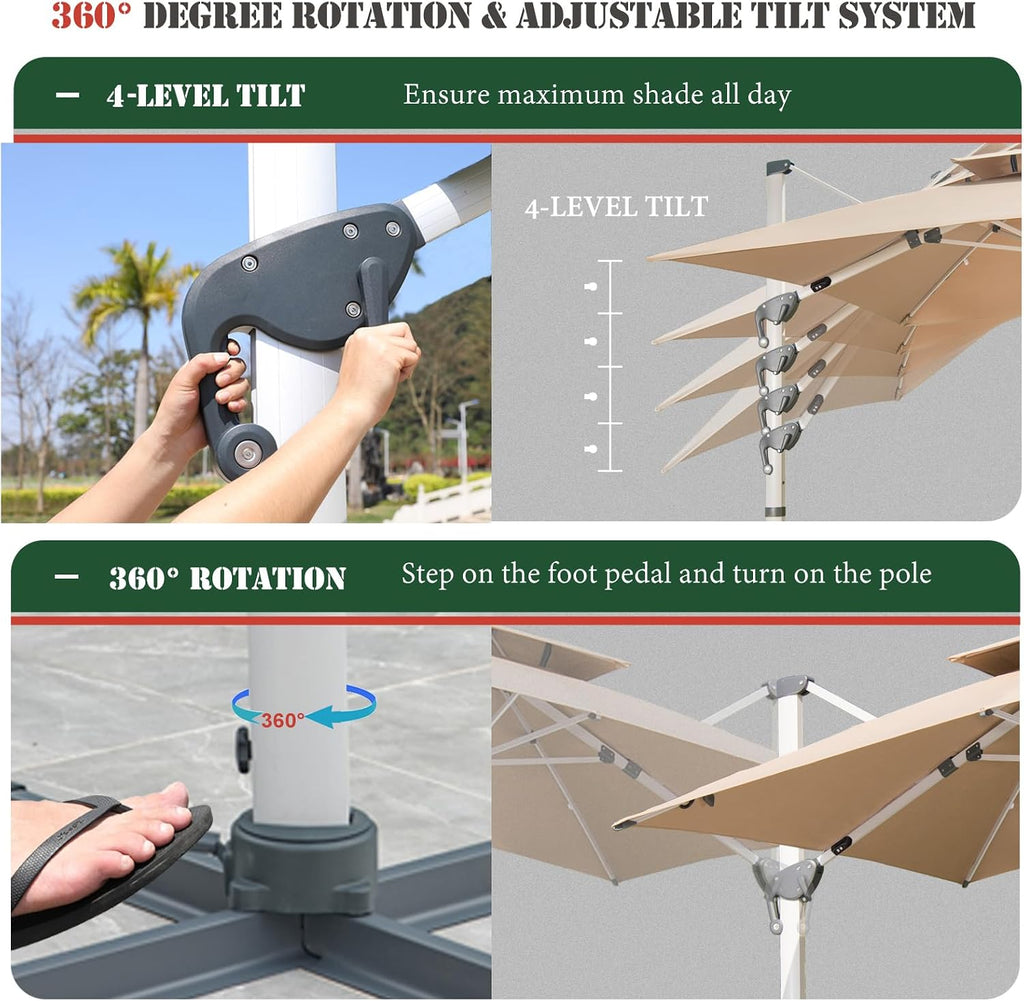 360° DEGREE ROTATION & ADJUSTABLE TILT SYSTEM

— 4-LEVEL TILT Ensure maximum shade all day

4-LEVEL TILT

— 360° ROTATION Step on the foot pedal and turn on the pole

360°